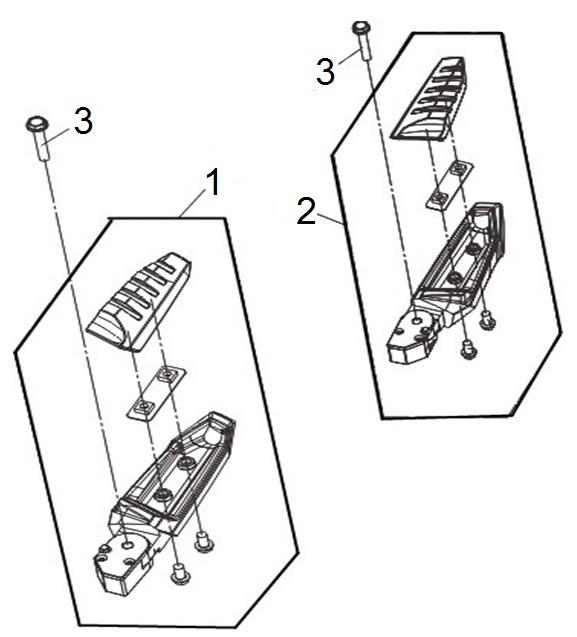 3
3
1
2